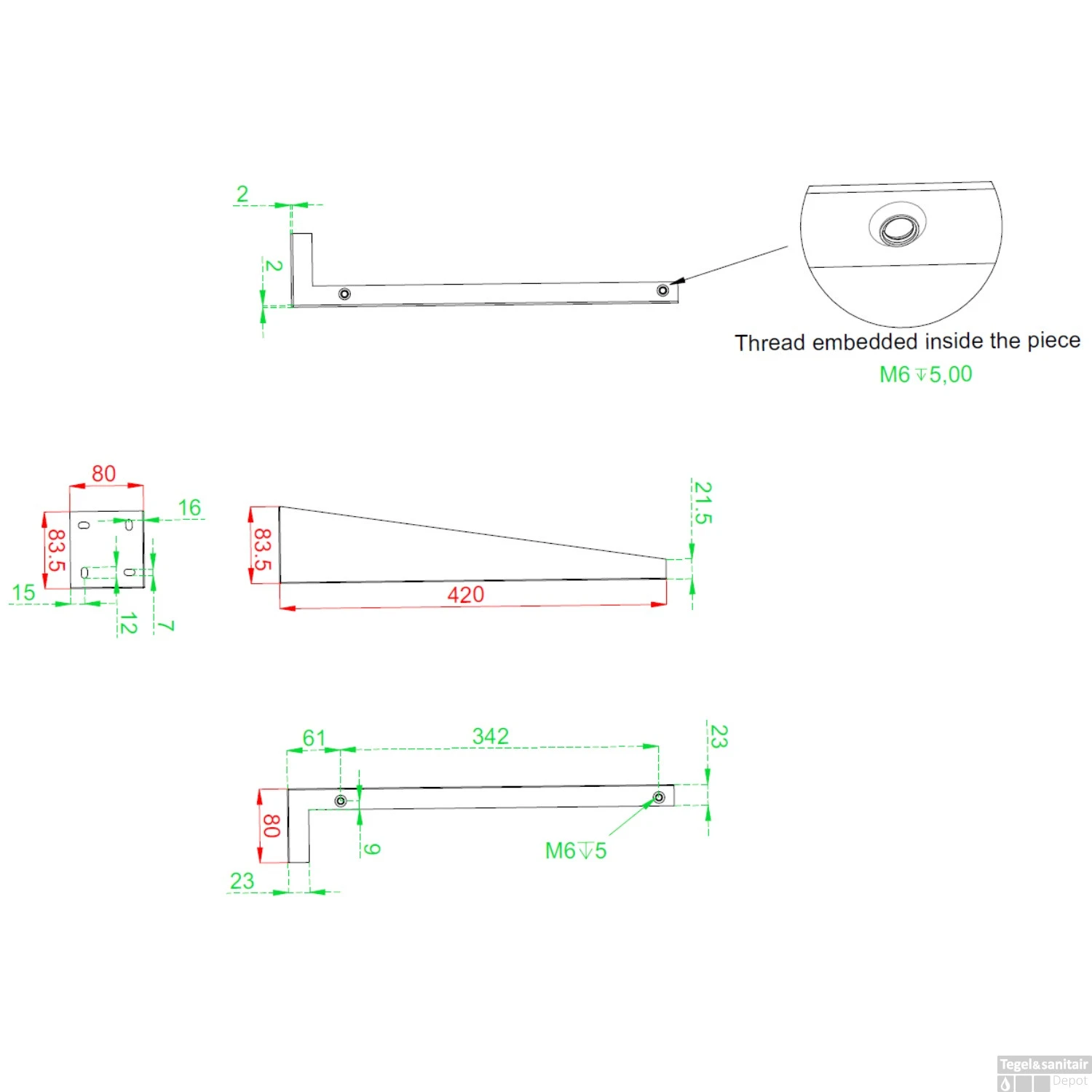 2

2

Thread embedded inside the piece

M6 ↧5,00

80

16

83.5

15

12

7

83.5

420

21.5

61

342

23

80

9

M6↧5

23

Tegel&sanitair Depot