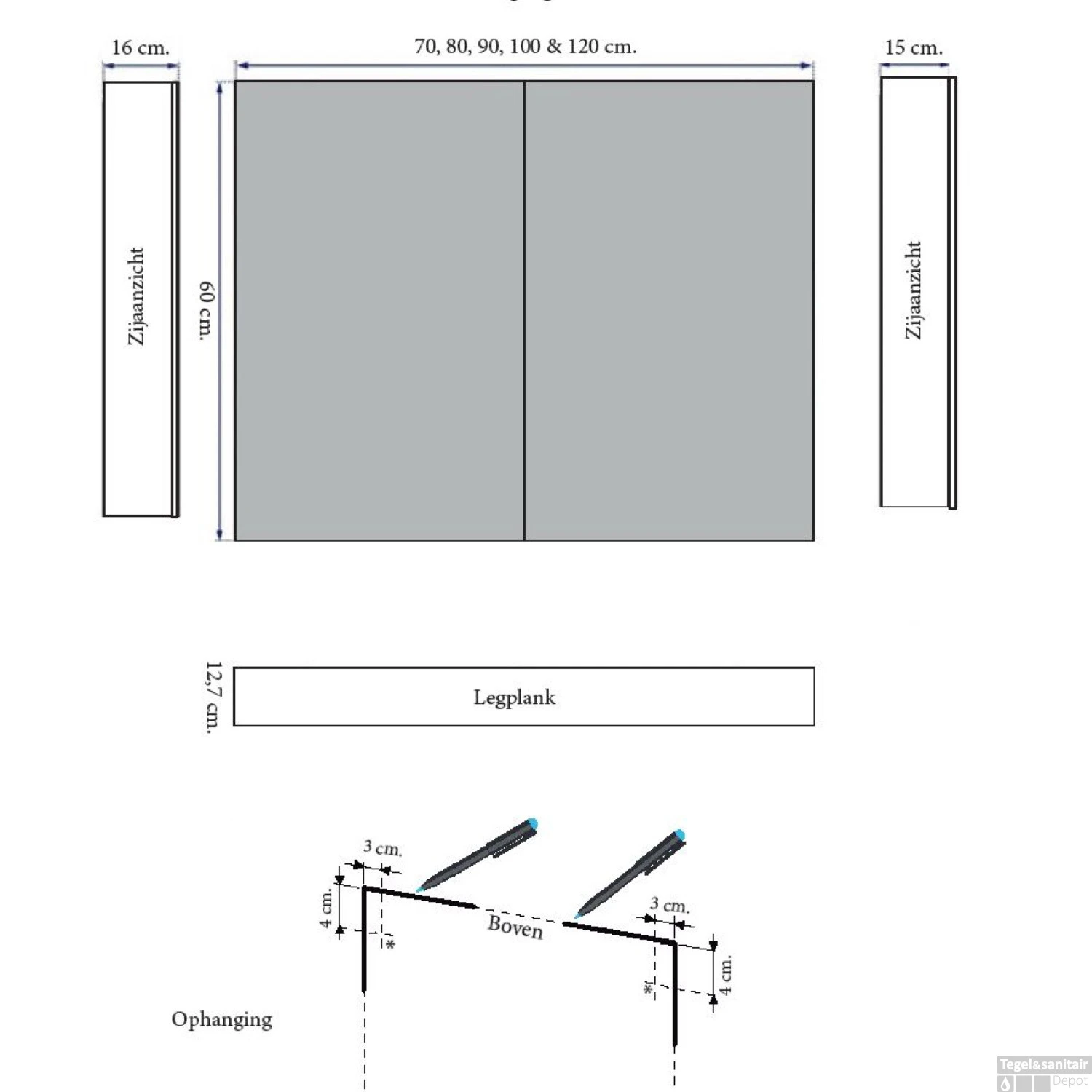 16 cm.

70, 80, 90, 100 & 120 cm.

15 cm.

Zijaanzicht

60 cm.

Zijaanzicht

12,7 cm.

Legplank

3 cm.

4 cm.

*

Boven

3 cm.

*

4 cm.

Ophanging

Tegel&sanitair Depot