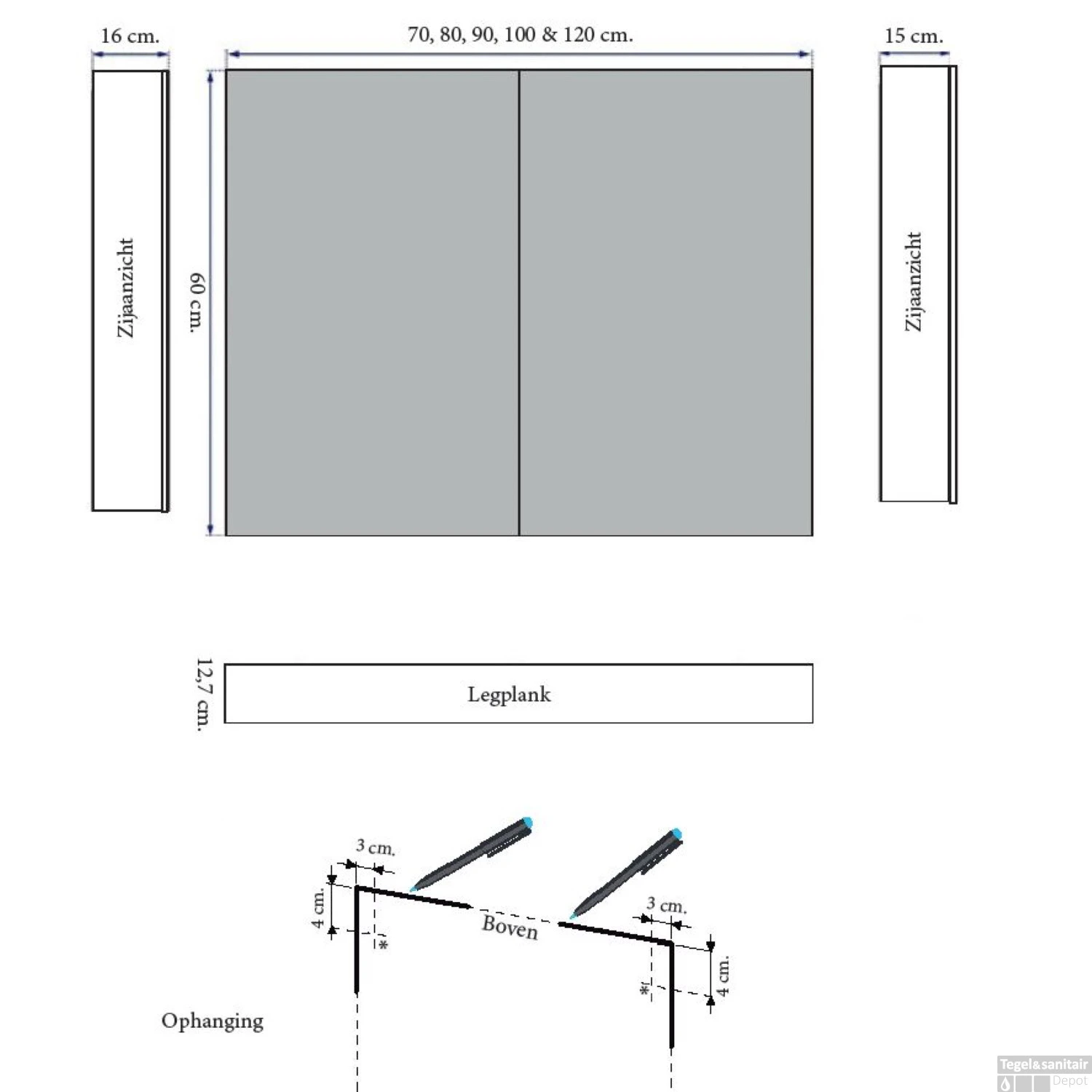 16 cm.

70, 80, 90, 100 & 120 cm.

15 cm.

Zijaanzicht

60 cm.

Zijaanzicht

12,7 cm.

Legplank

3 cm.

4 cm.

*

Boven

3 cm.

4 cm.

*

Ophanging

Tegel&sanitair Depot