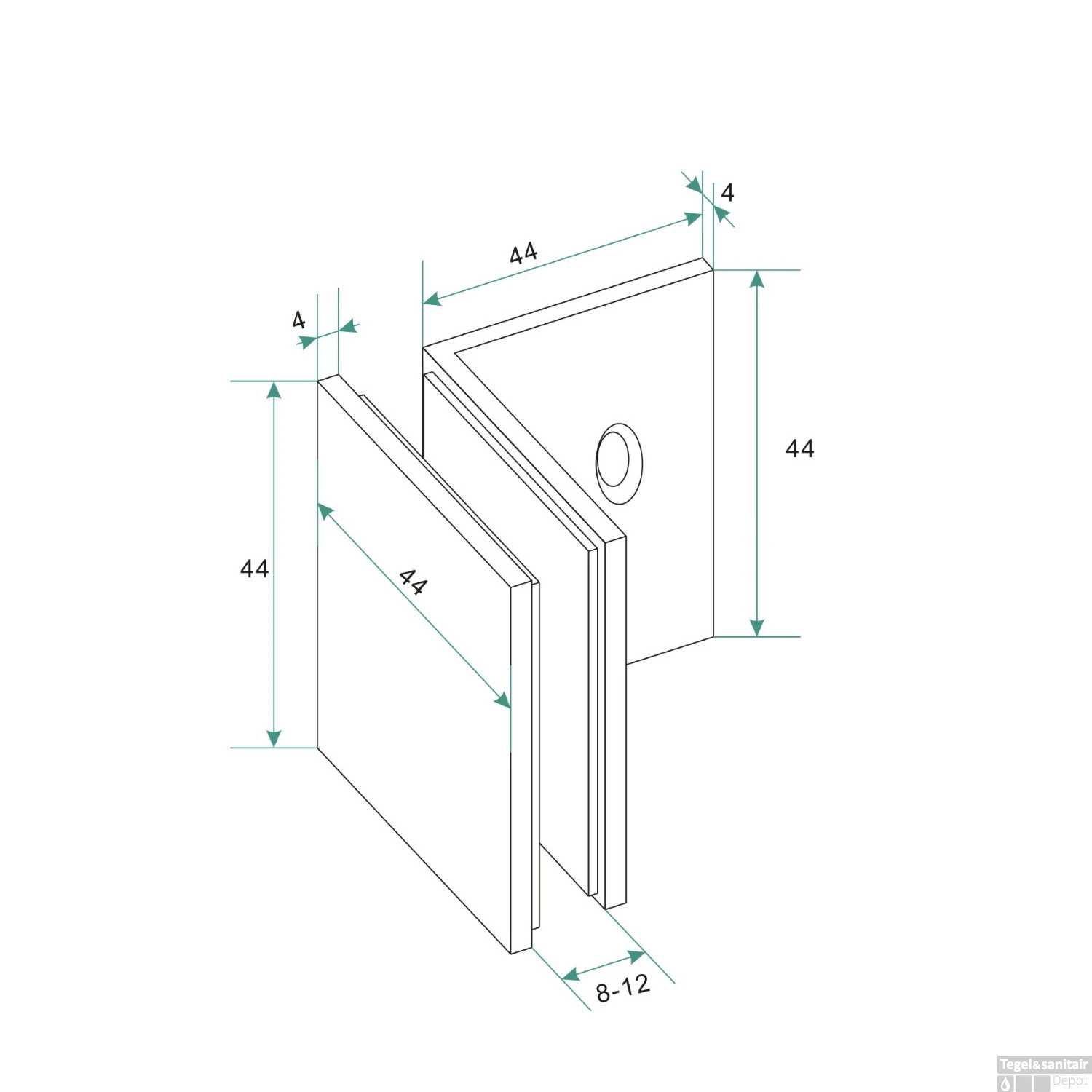 4

44

4

44

44

44

8-12

Tegel&sanitair
Depot