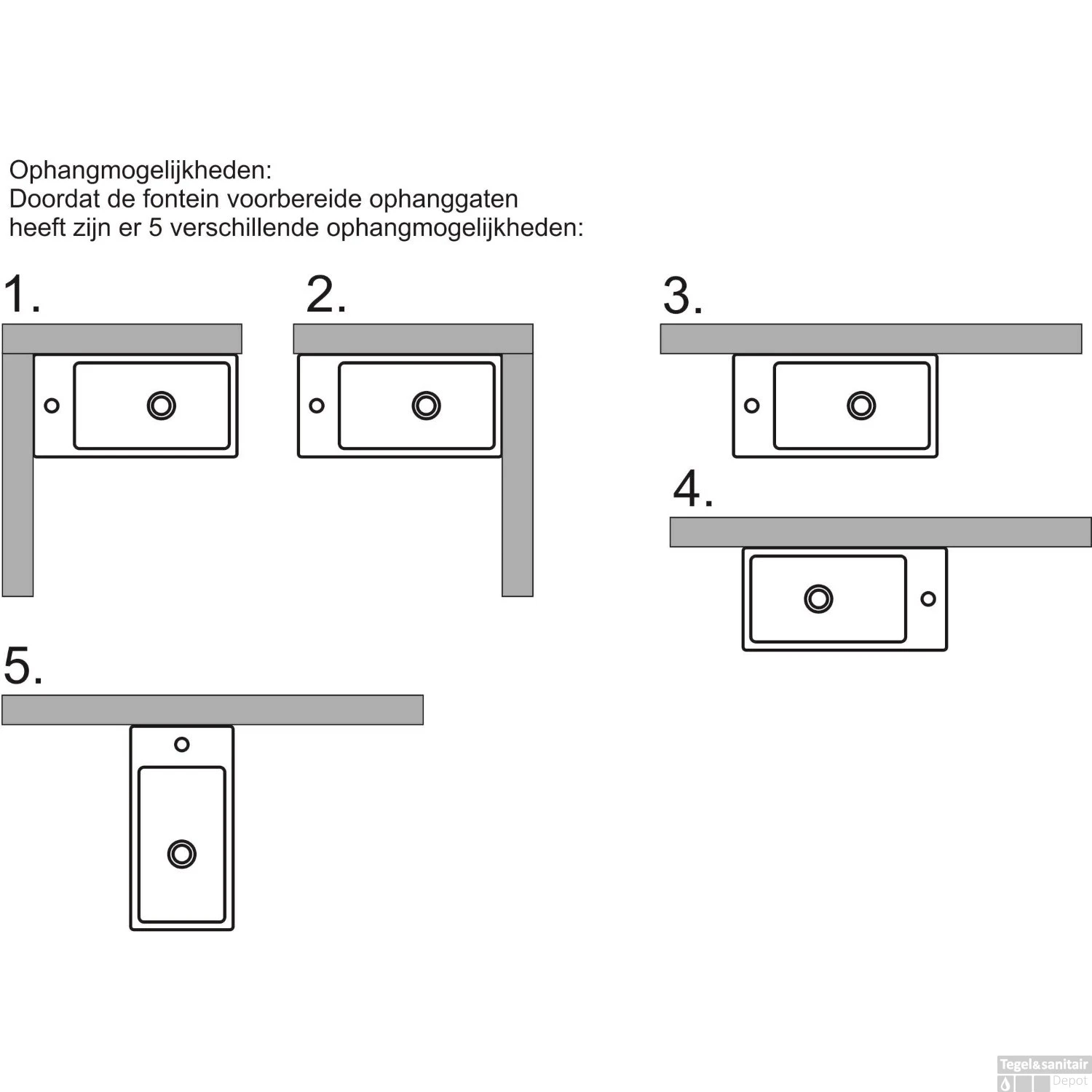 Ophangmogelijkheden:
Doordat de fontein voorbereide ophanggaten heeft zijn er 5 verschillende ophangmogelijkheden:

1.

2.

3.

4.

5.

Tegel&sanitair Depot